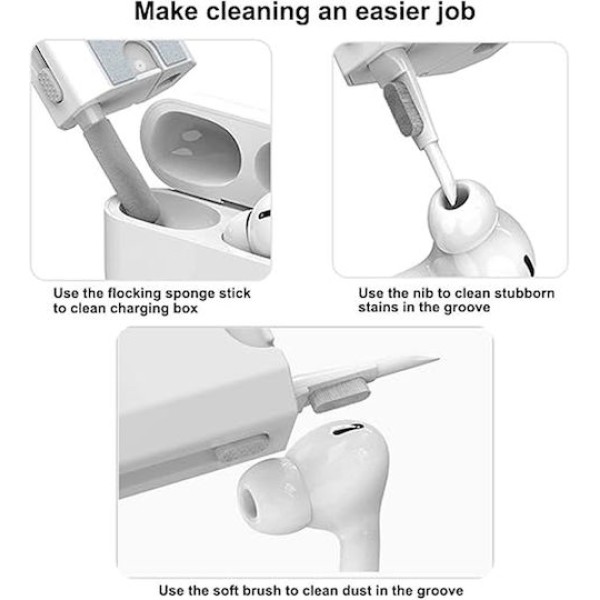 Make cleaning an easier job

Use the flocking sponge stick to clean charging box

Use the nib to clean stubborn stains in the groove

Use the soft brush to clean dust in the groove